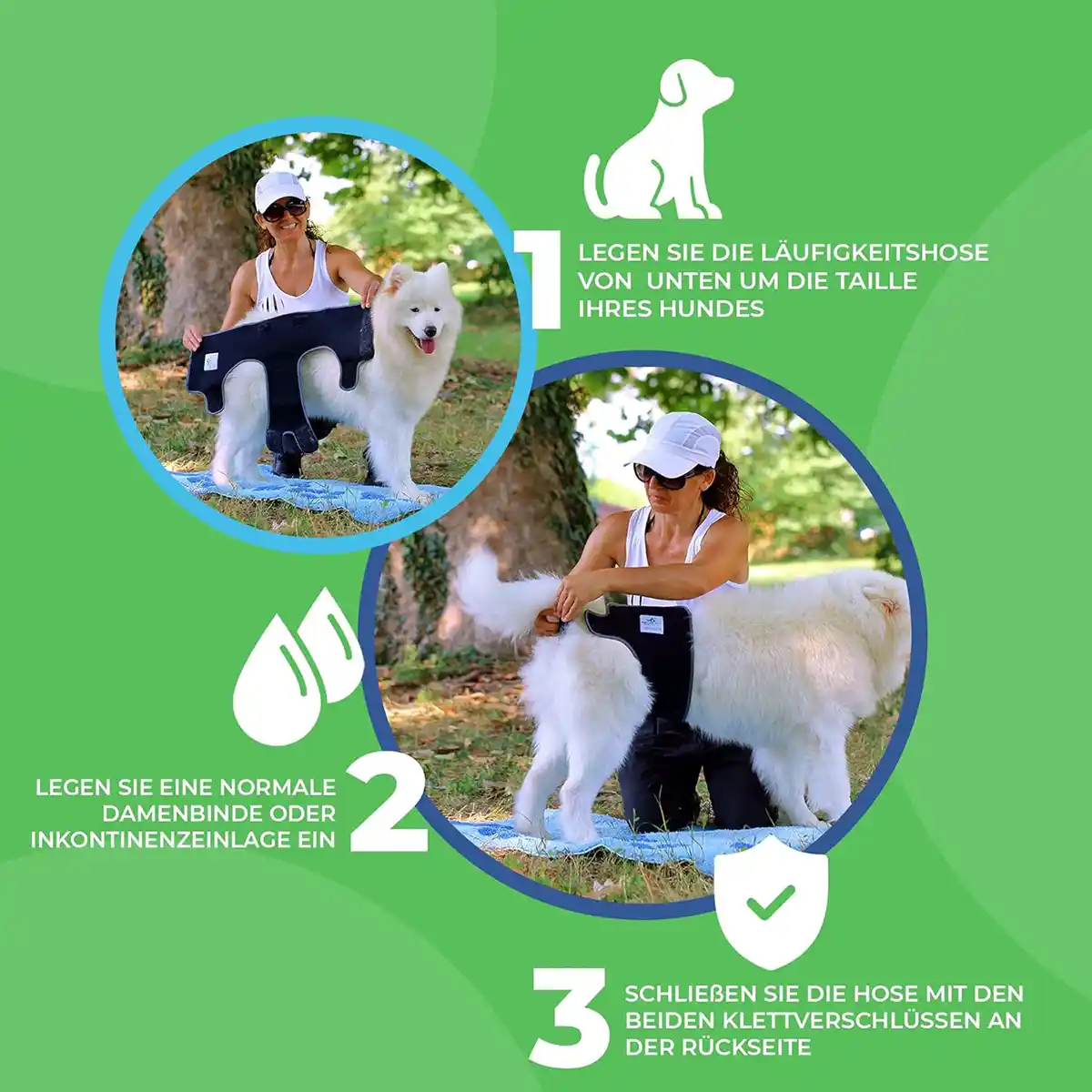 1

LEGEN SIE DIE LÄUFIGKEITSHOSE VON UNTEN UM DIE TAILLE IHRES HUNDES

LEGEN SIE EINE NORMALE DAMENBINDE ODER INKONTINENZEINLAGE EIN

2

3

SCHLIEßEN SIE DIE HOSE MIT DEN BEIDEN KLETTVERSCHLÜSSEN AN DER RÜCKSEITE