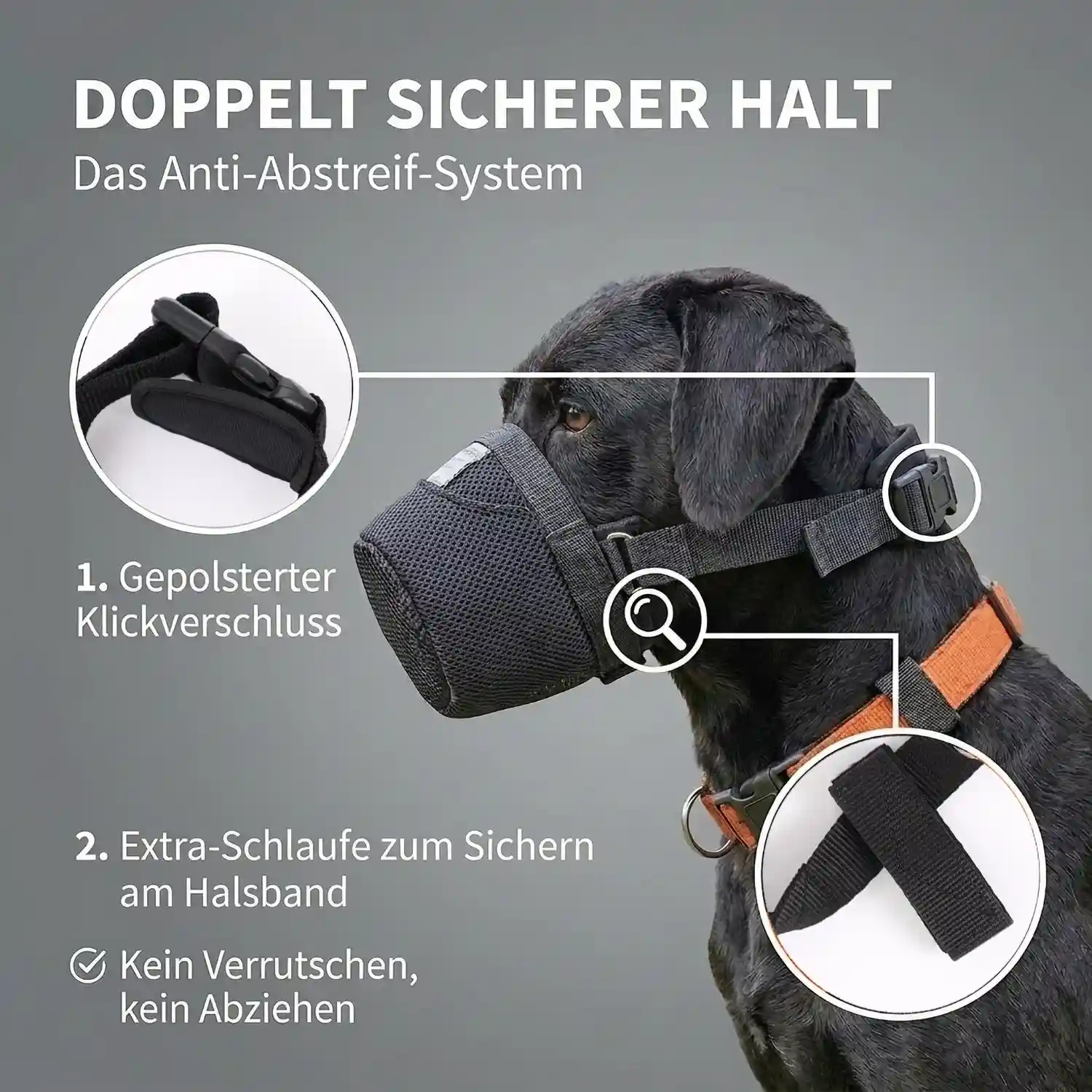 DOPPELT SICHERER HALT
Das Anti-Abstreif-System

1. Gepolsterter Klickverschluss

2. Extra-Schlaufe zum Sichern am Halsband

Kein Verrutschen, kein Abziehen