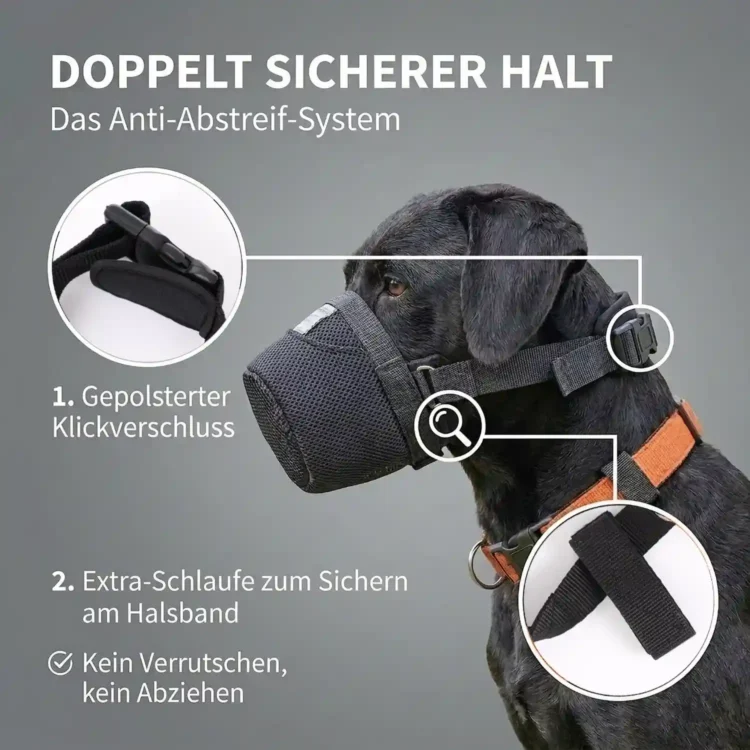 DOPPELT SICHERER HALT
Das Anti-Abstreif-System

1. Gepolsterter Klickverschluss

2. Extra-Schlaufe zum Sichern am Halsband

Kein Verrutschen, kein Abziehen