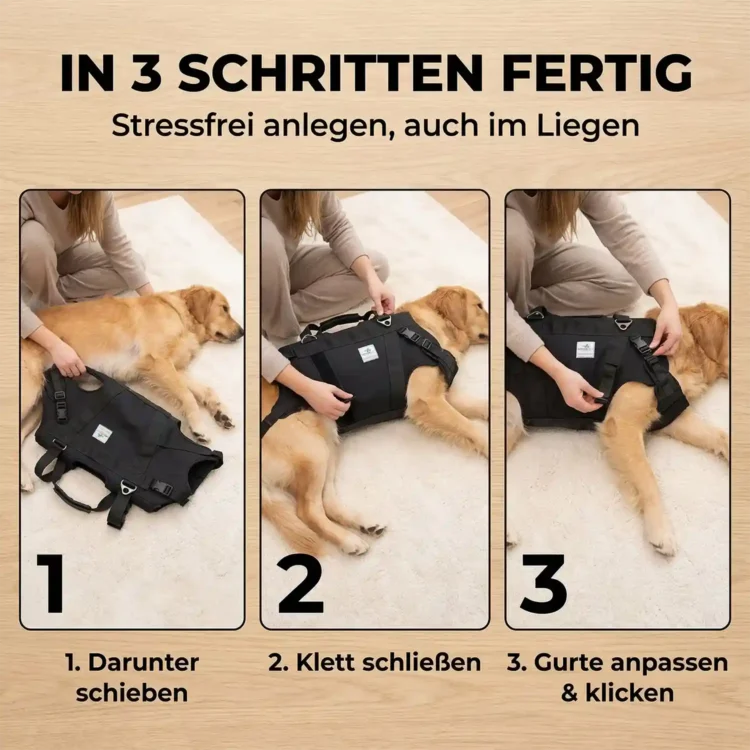 IN 3 SCHRITTEN FERTIG

Stressfrei anlegen, auch im Liegen

1

2

3

1. Darunter schieben

2. Klett schließen

3. Gurte anpassen & klicken