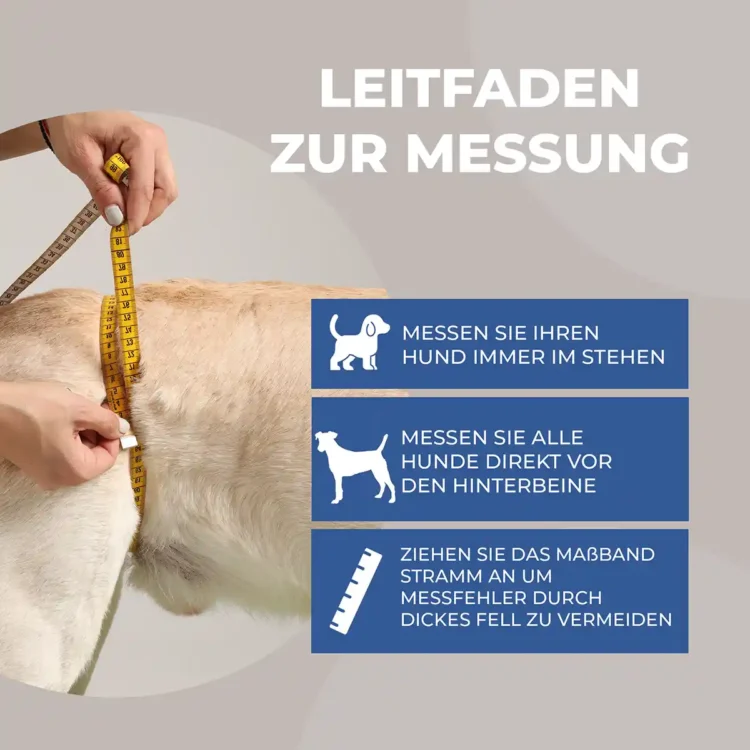 LEITFADEN ZUR MESSUNG

MESSEN SIE IHREN HUND IMMER IM STEHEN

MESSEN SIE ALLE HUNDE DIREKT VOR DEN HINTERBEINE

ZIEHEN SIE DAS MAßBAND STRAMM AN UM MESSFEHLER DURCH DICKES FELL ZU VERMEIDEN